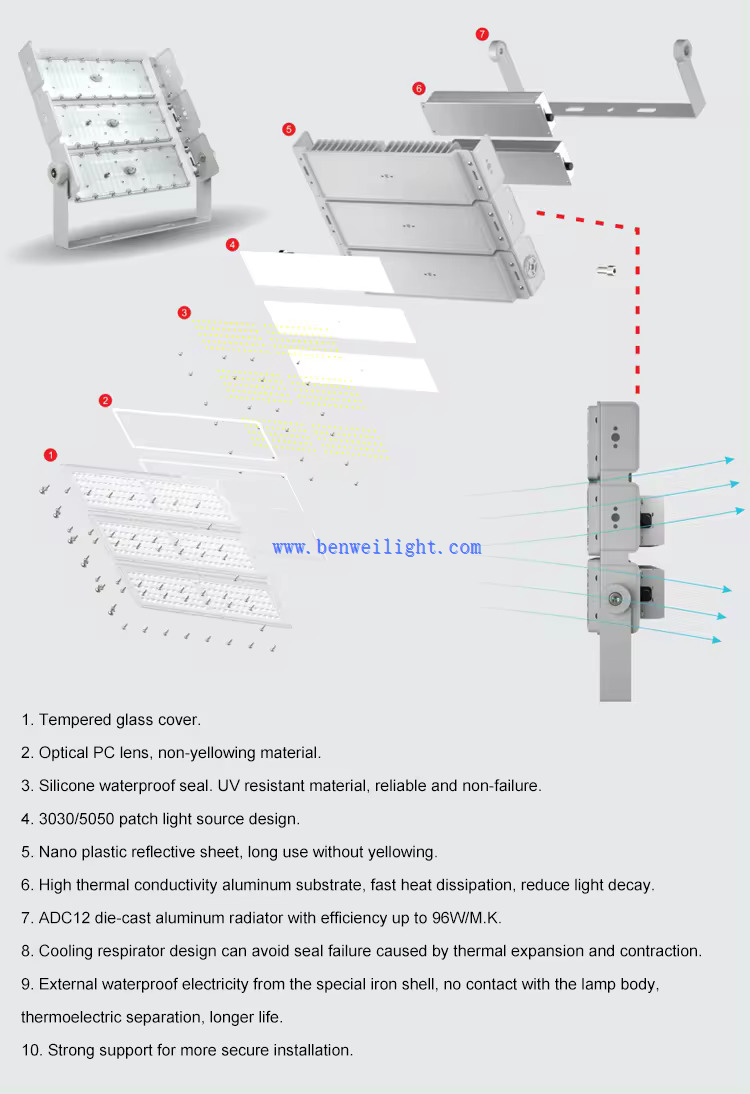 7

6

5

4

3

2

1

www.benweilight.com

1. Tempered glass cover.

2. Optical PC lens, non-yellowing material.

3. Silicone waterproof seal. UV resistant material, reliable and non-failure.

4. 3030/5050 patch light source design.

5. Nano plastic reflective sheet, long use without yellowing.

6. High thermal conductivity aluminum substrate, fast heat dissipation, reduce light decay.

7. ADC12 die-cast aluminum radiator with efficiency up to 96W/M.K.

8. Cooling respirator design can avoid seal failure caused by thermal expansion and contraction.

9. External waterproof electricity from the special iron shell, no contact with the lamp body, thermoelectric separation, longer life.

10. Strong support for more secure installation.