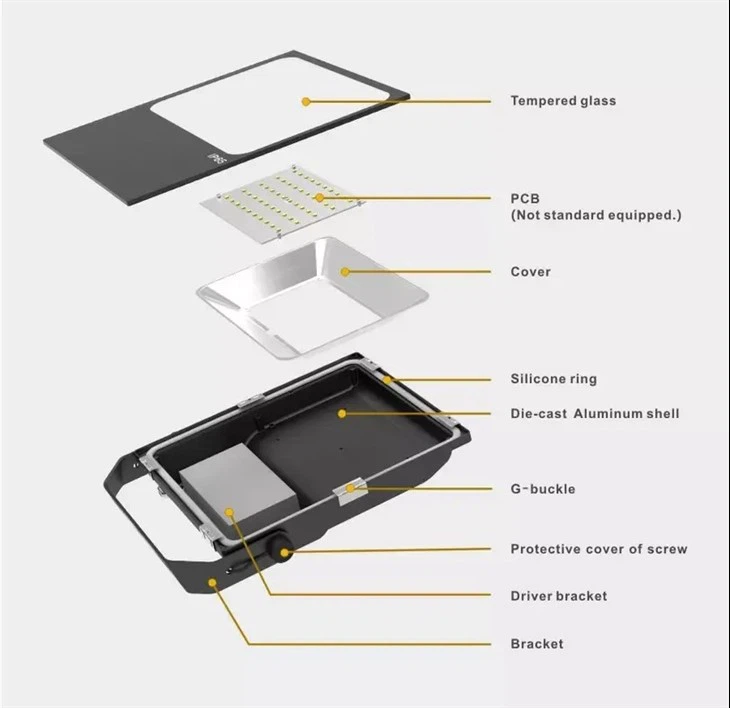 IP65

Tempered glass

PCB
(Not standard equipped.)

Cover

Silicone ring

Die-cast Aluminum shell

G-buckle

Protective cover of screw

Driver bracket

Bracket