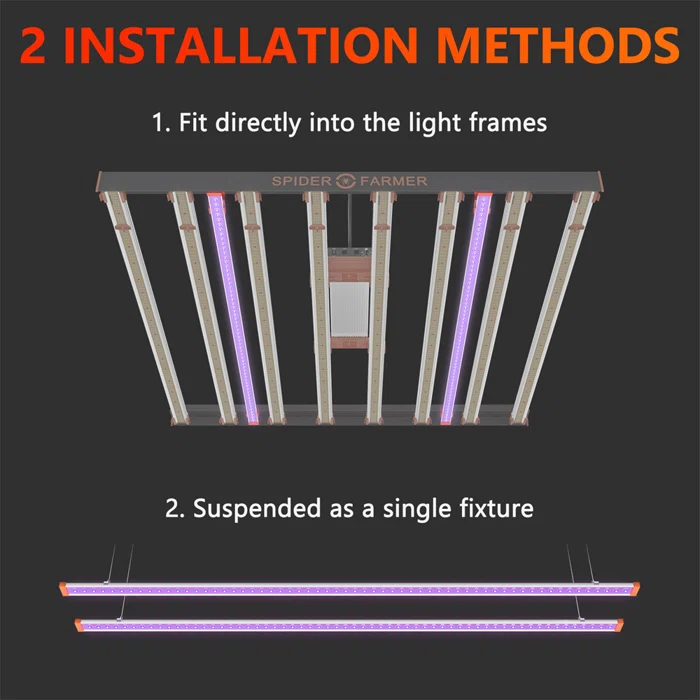 2 INSTALLATION METHODS

1. Fit directly into the light frames

SPIDER FARMER

2. Suspended as a single fixture