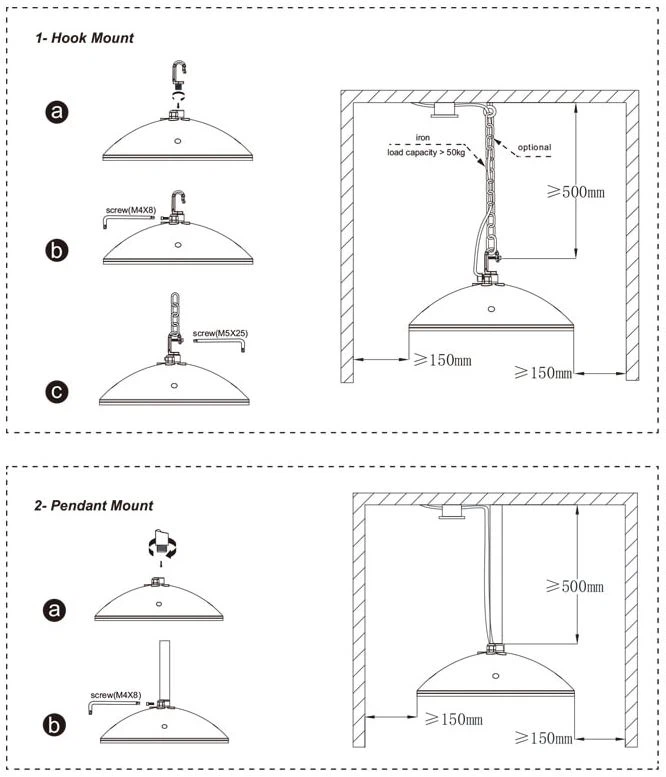 1- Hook Mount

a

b

screw(M4X8)

c

screw(M5X25)

iron
load capacity > 50kg

optional

$\geqslant$500mm

$\geqslant$150mm

$\geqslant$150mm

2- Pendant Mount

a

b

screw(M4X8)

$\geqslant$500mm

$\geqslant$150mm

$\geqslant$150mm